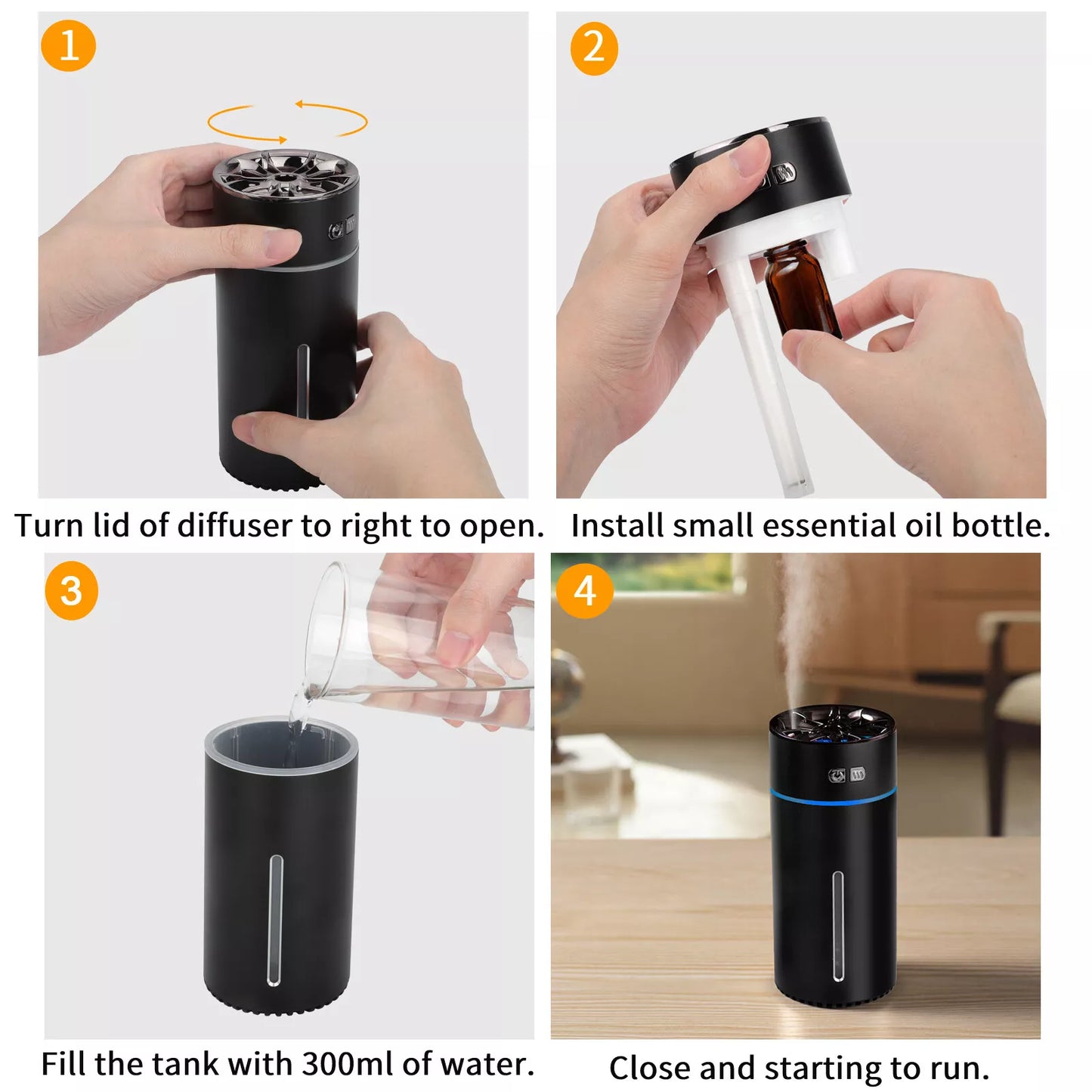 1

Turn lid of diffuser to right to open.

2

Install small essential oil bottle.

3

Fill the tank with 300ml of water.

4

Close and starting to run.