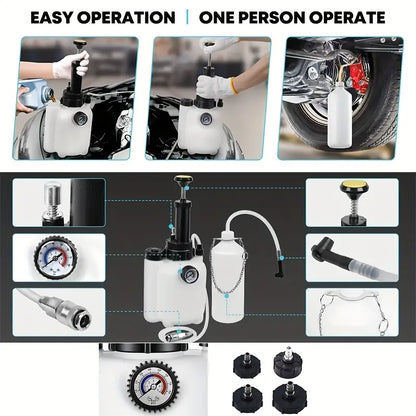 EASY OPERATION | ONE PERSON OPERATE